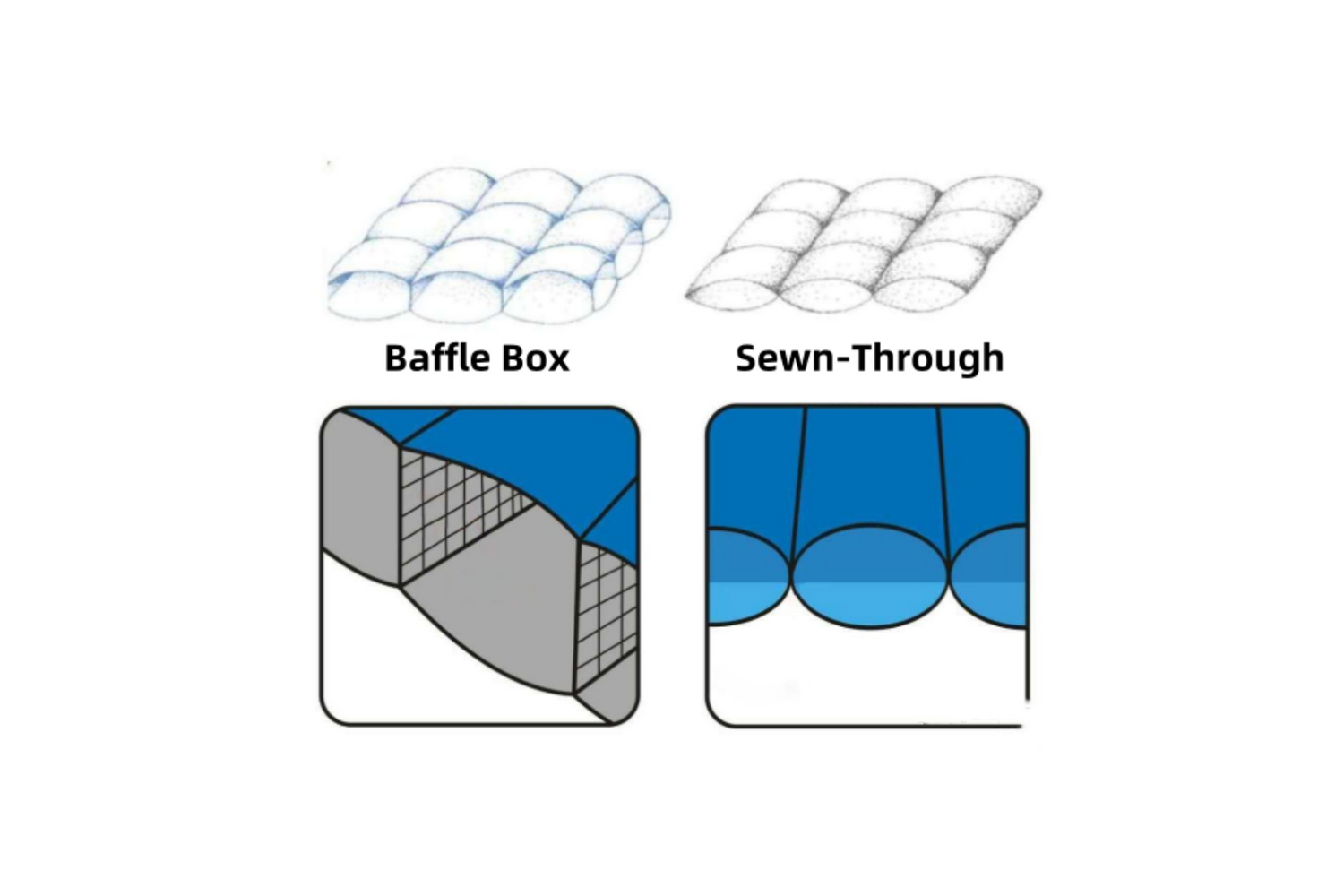 Baffle Box

Sewn-Through