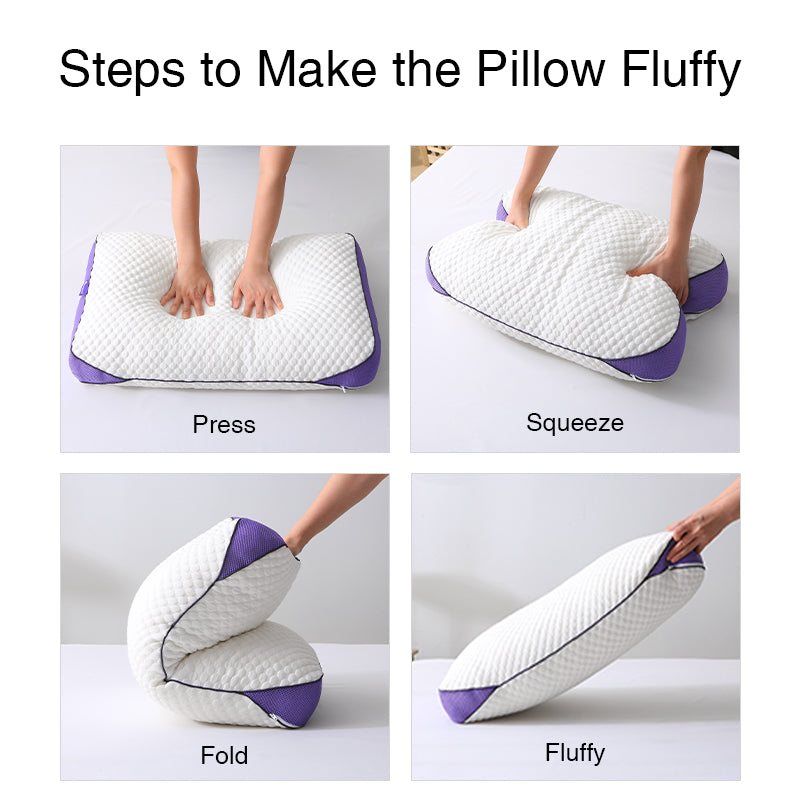 Steps to Make the Pillow Fluffy

Press

Squeeze

Fold

Fluffy