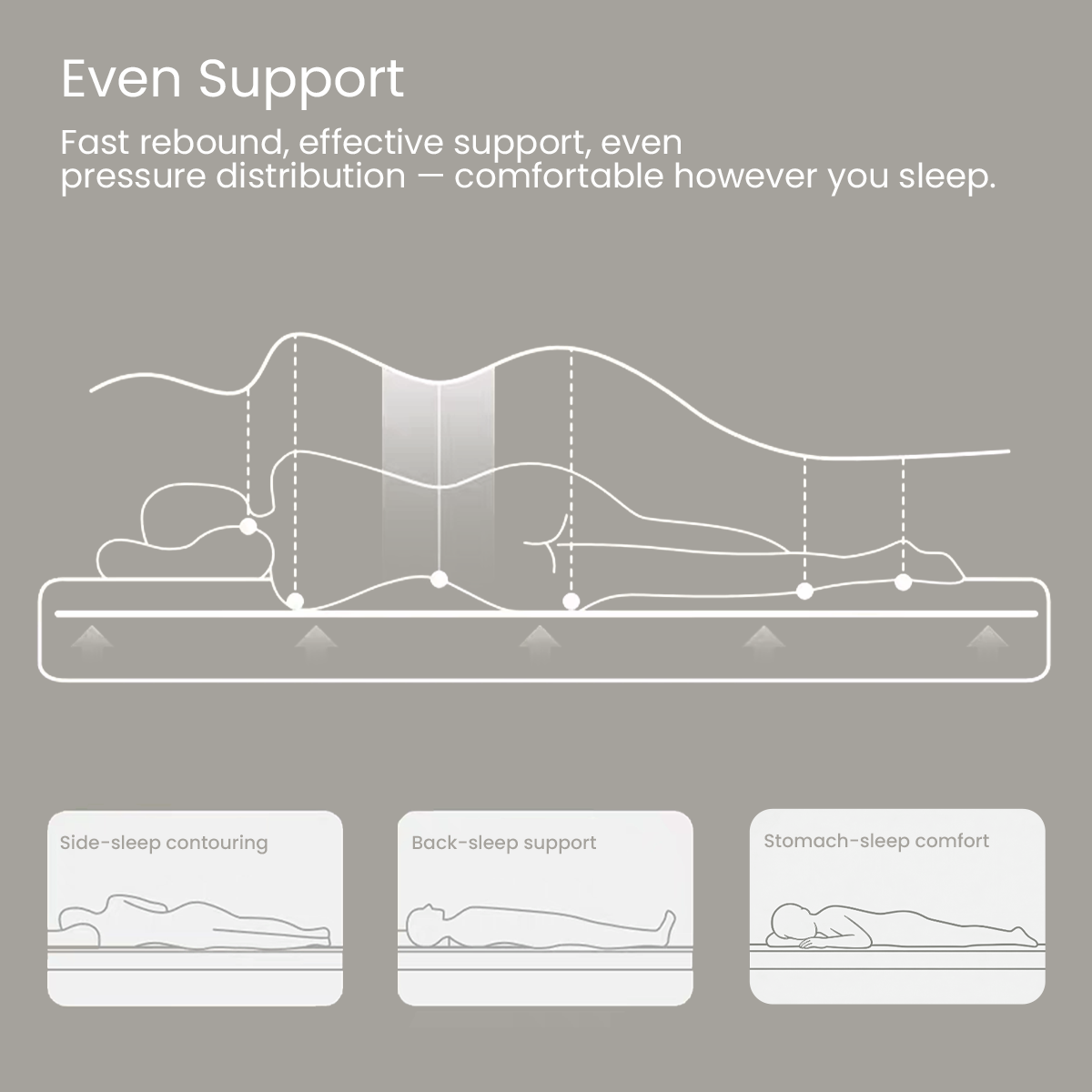 Even Support

Fast rebound, effective support, even pressure distribution — comfortable however you sleep.

Side-sleep contouring

Back-sleep support

Stomach-sleep comfort